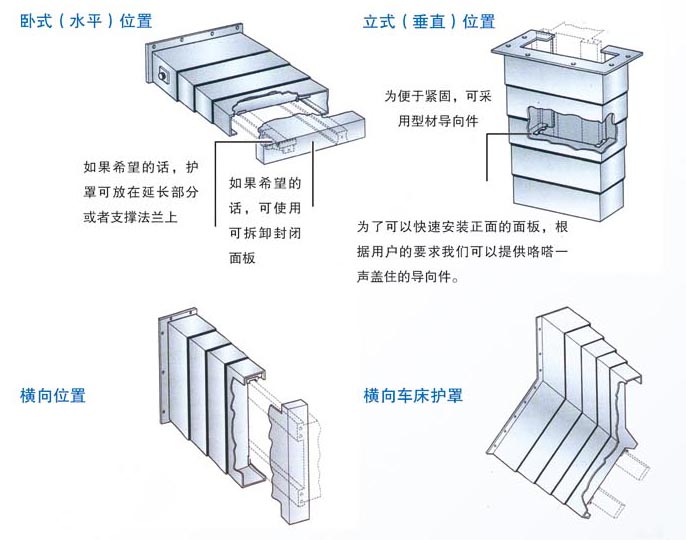 卧式（水平）位置

如果希望的话，护罩可放在延长部分或者支撑法兰上

如果希望的话，可使用可拆卸封闭面板

立式（垂直）位置

为便于紧固，可采用型材导向件

为了可以快速安装正面的面板，根据用户的要求我们可以提供咯嗒一声盖住的导向件。

横向位置

横向车床护罩